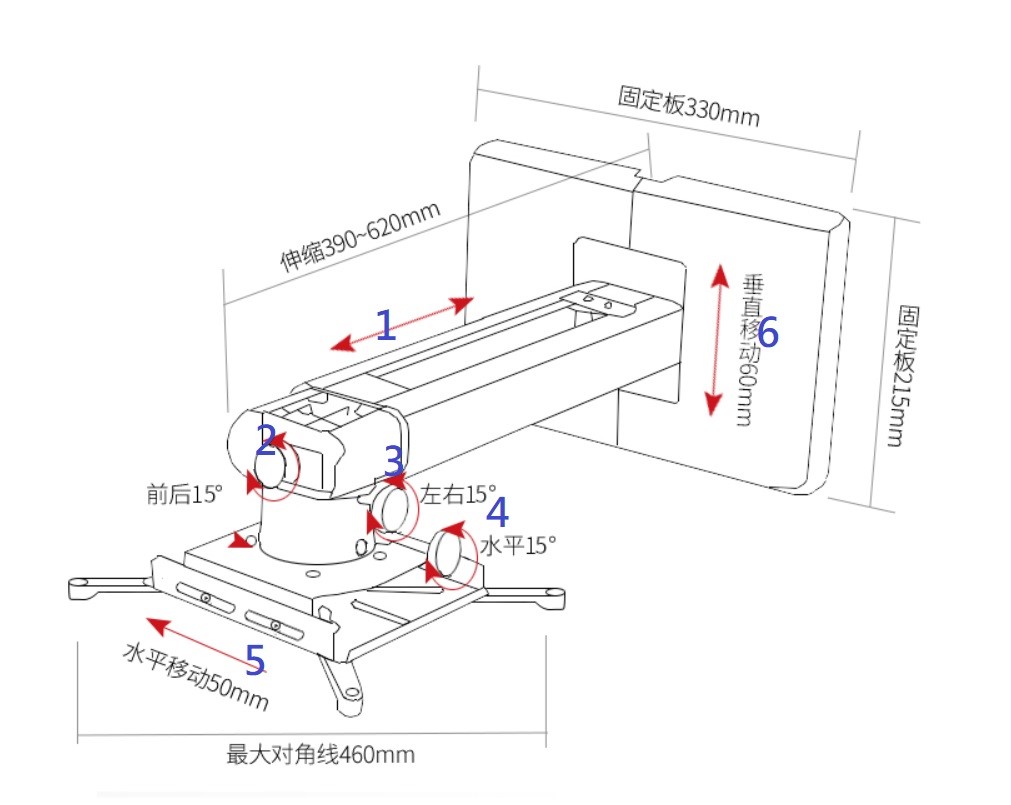 固定板330mm

伸缩390~620mm

1

垂直移动60mm

6

固定板215mm

2

前后15°

3

左右15°

4

水平15°

5

水平移动50mm

最大对角线460mm