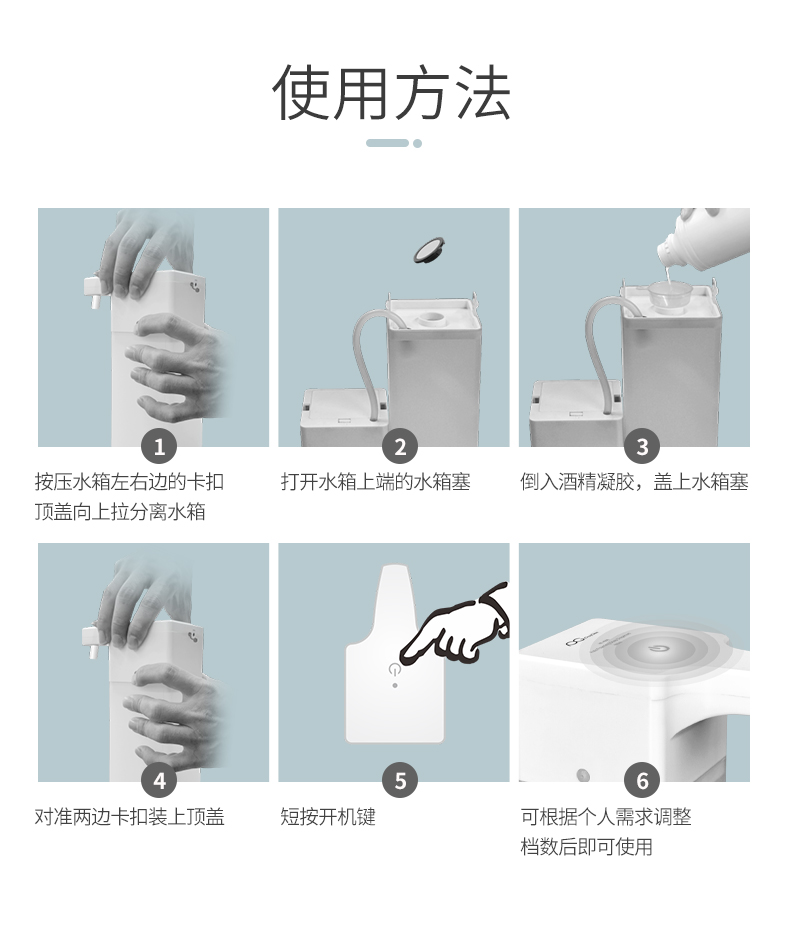 使用方法

1
按压水箱左右边的卡扣顶盖向上拉分离水箱

2
打开水箱上端的水箱塞

3
倒入酒精凝胶，盖上水箱塞

4
对准两边卡扣装上顶盖

5
短按开机键

6
可根据个人需求调整档数后即可使用