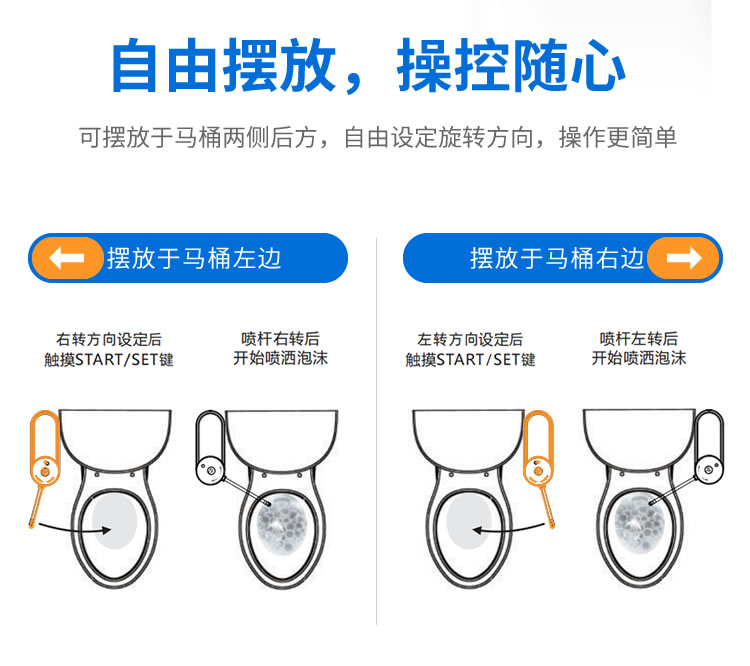 自由摆放，操控随心

可摆放于马桶两侧后方，自由设定旋转方向，操作更简单

摆放于马桶左边

右转方向设定后
触摸START/SET键

喷杆右转后
开始喷洒泡沫

摆放于马桶右边

左转方向设定后
触摸START/SET键

喷杆左转后
开始喷洒泡沫